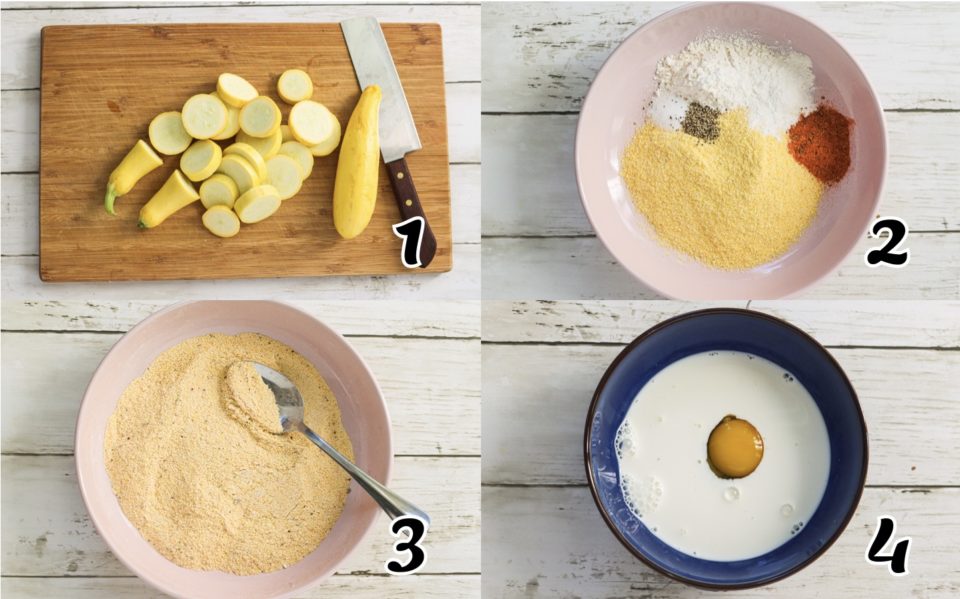 1
2
3
4